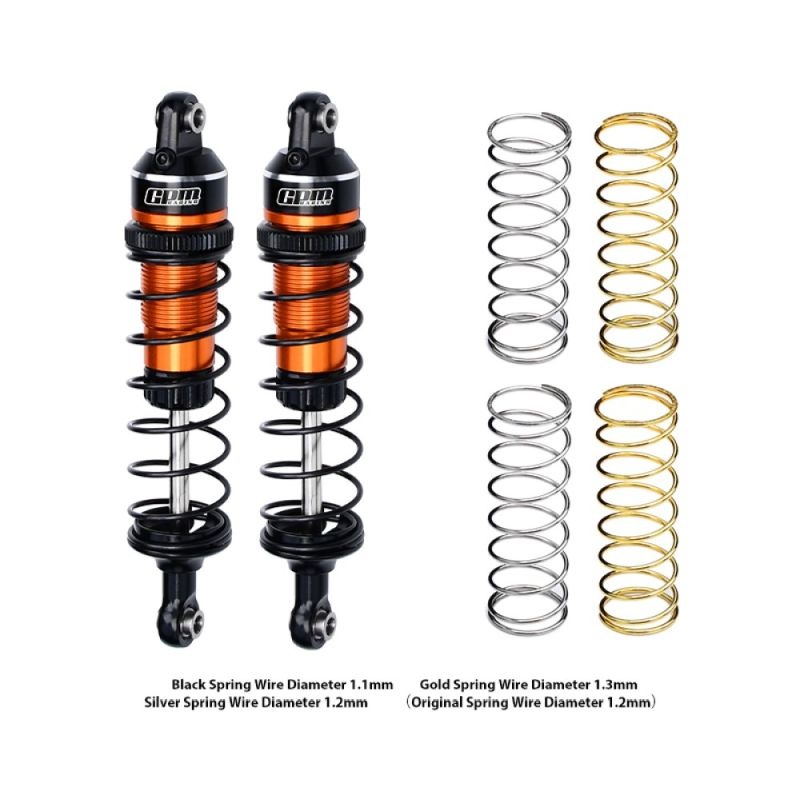 GPM RACING

GPM RACING

Black Spring Wire Diameter 1.1mm
Silver Spring Wire Diameter 1.2mm

Gold Spring Wire Diameter 1.3mm
（Original Spring Wire Diameter 1.2mm）