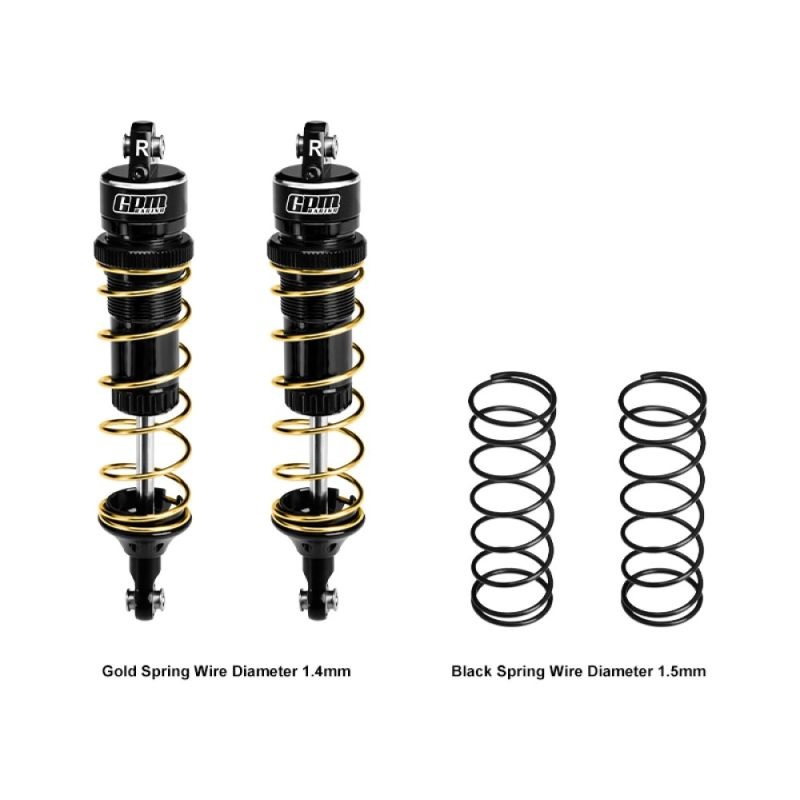 R

GPM RACING

R

GPM RACING

Gold Spring Wire Diameter 1.4mm

Black Spring Wire Diameter 1.5mm